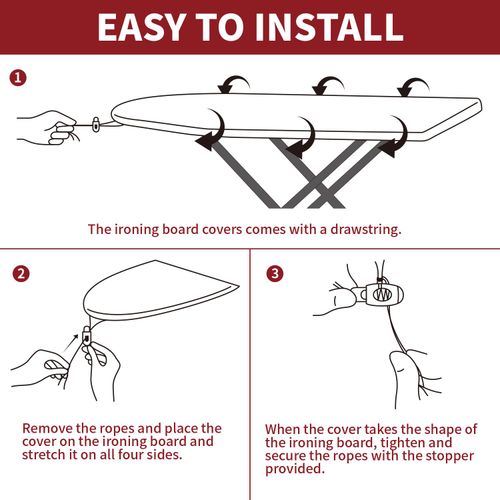 EASY TO INSTALL

1

The ironing board covers comes with a drawstring.

2

Remove the ropes and place the cover on the ironing board and stretch it on all four sides.

3

When the cover takes the shape of the ironing board, tighten and secure the ropes with the stopper provided.